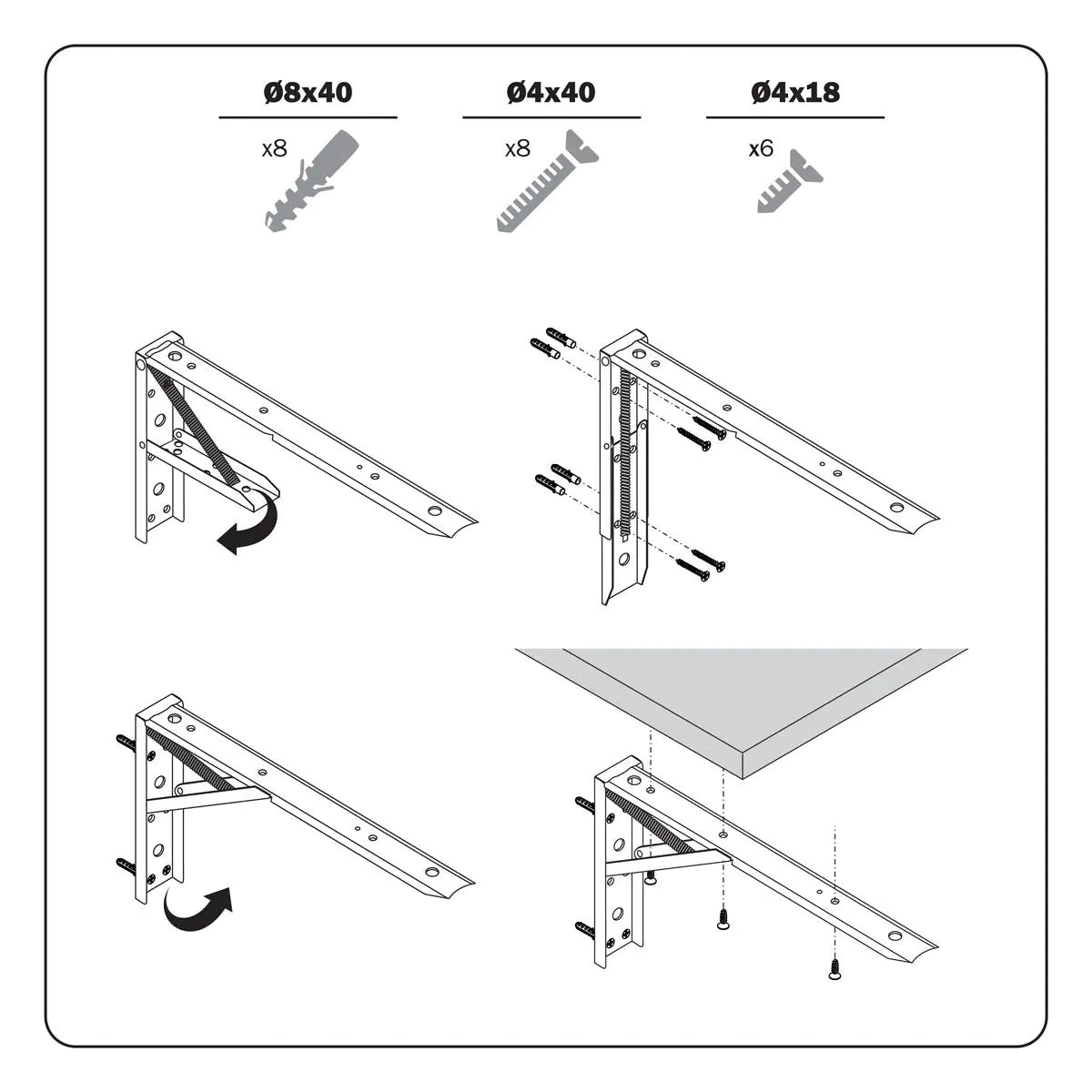 Ø8x40

x8

Ø4x40

x8

Ø4x18

x6