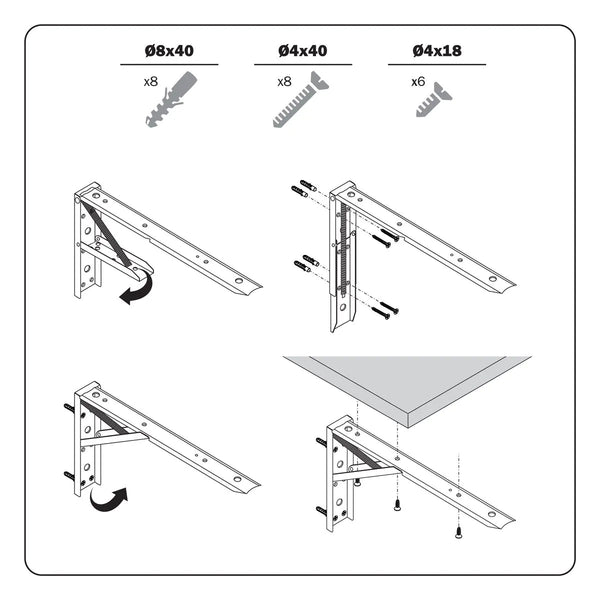 Ø8x40
x8

Ø4x40
x8

Ø4x18
x6