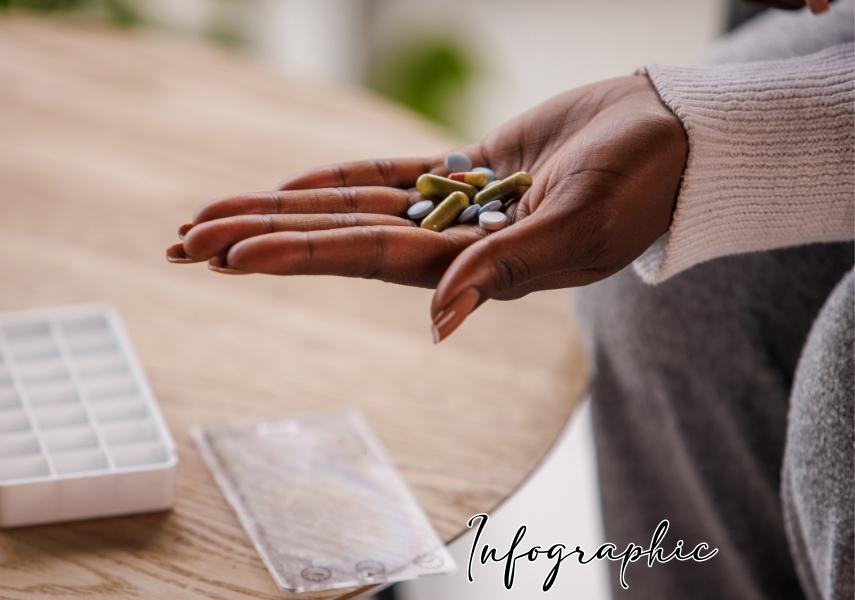 Infographic